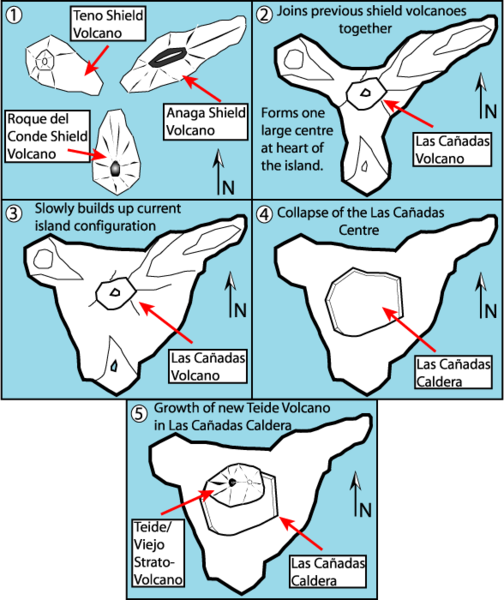 1

Teno Shield Volcano

Anaga Shield Volcano

Roque del Conde Shield Volcano

N

2 Joins previous shield volcanoes together

Forms one large centre at heart of the island.

Las Cañadas Volcano

N

3 Slowly builds up current island configuration

Las Cañadas Volcano

N

4 Collapse of the Las Cañadas Centre

Las Cañadas Caldera

N

5 Growth of new Teide Volcano in Las Cañadas Caldera

Teide/ Viejo Strato-Volcano

Las Cañadas Caldera

N